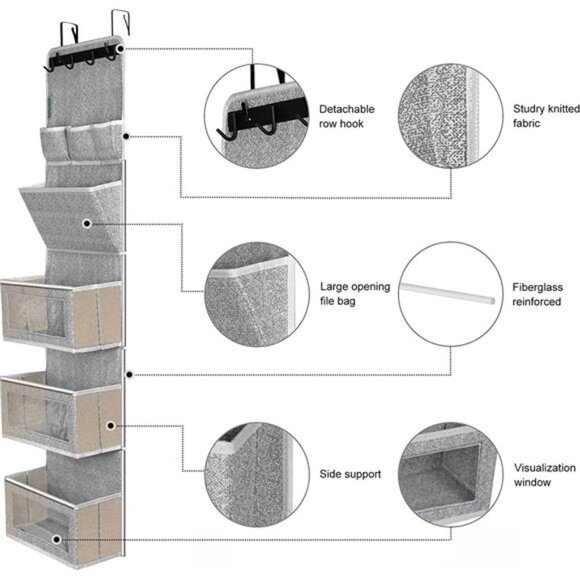 Detachable row hook

Studry knitted fabric

Large opening file bag

Fiberglass reinforced

Side support

Visualization window